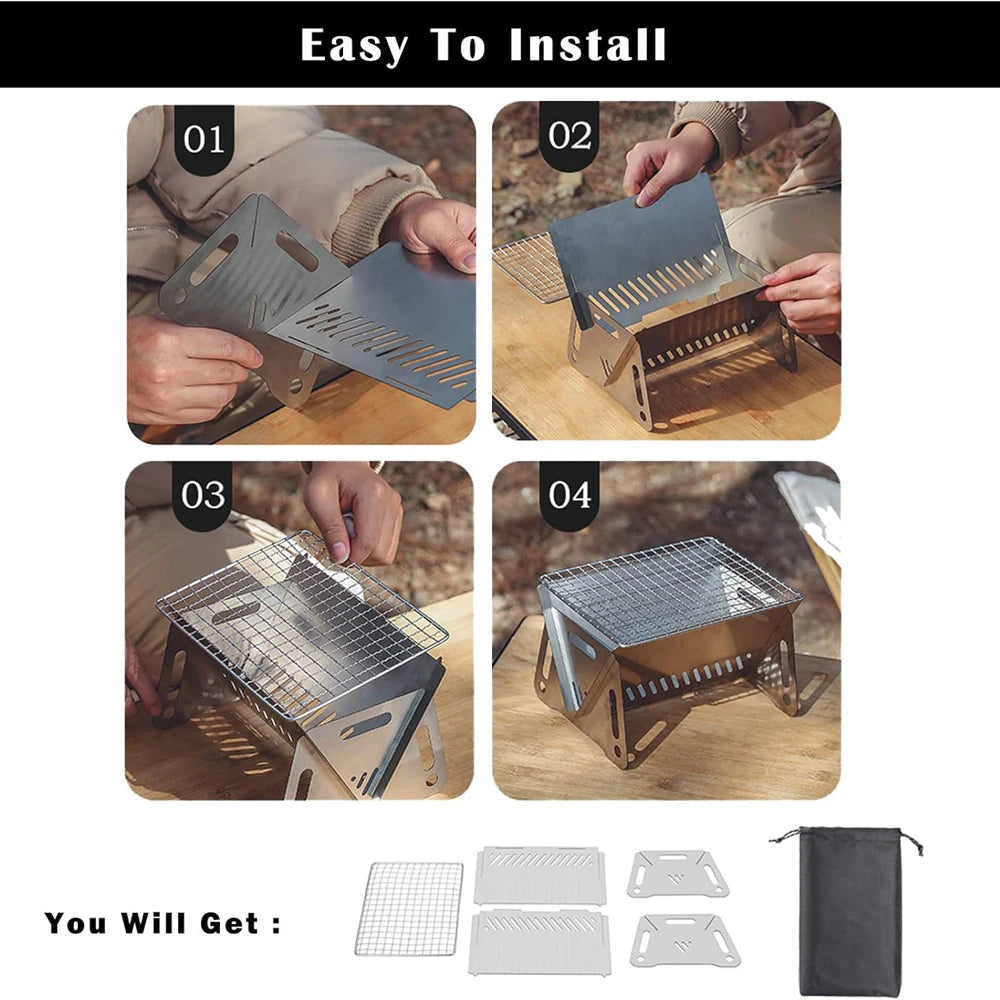 Easy To Install

01

02

03

04

You Will Get :